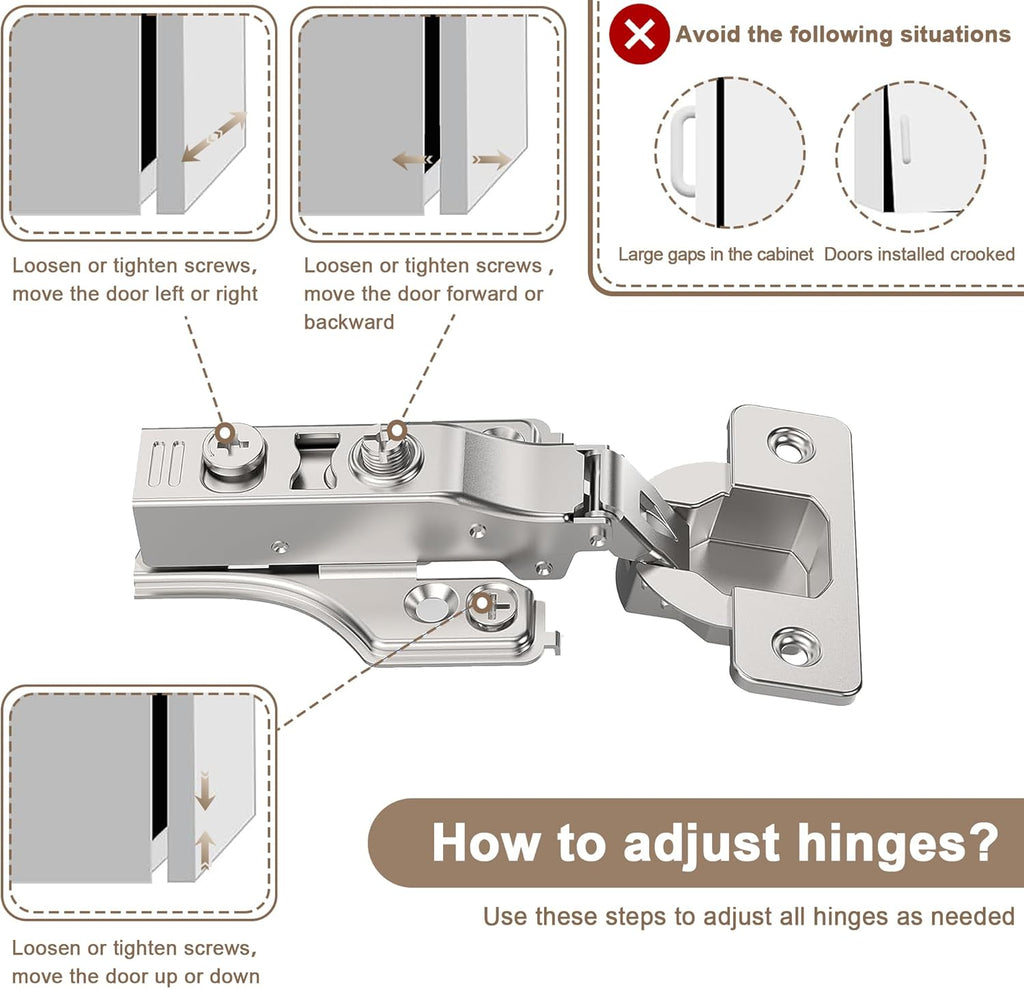 Loosen or tighten screws, move the door left or right

Loosen or tighten screws , move the door forward or backward

Avoid the following situations

Large gaps in the cabinet

Doors installed crooked

Loosen or tighten screws, move the door up or down

How to adjust hinges?

Use these steps to adjust all hinges as needed