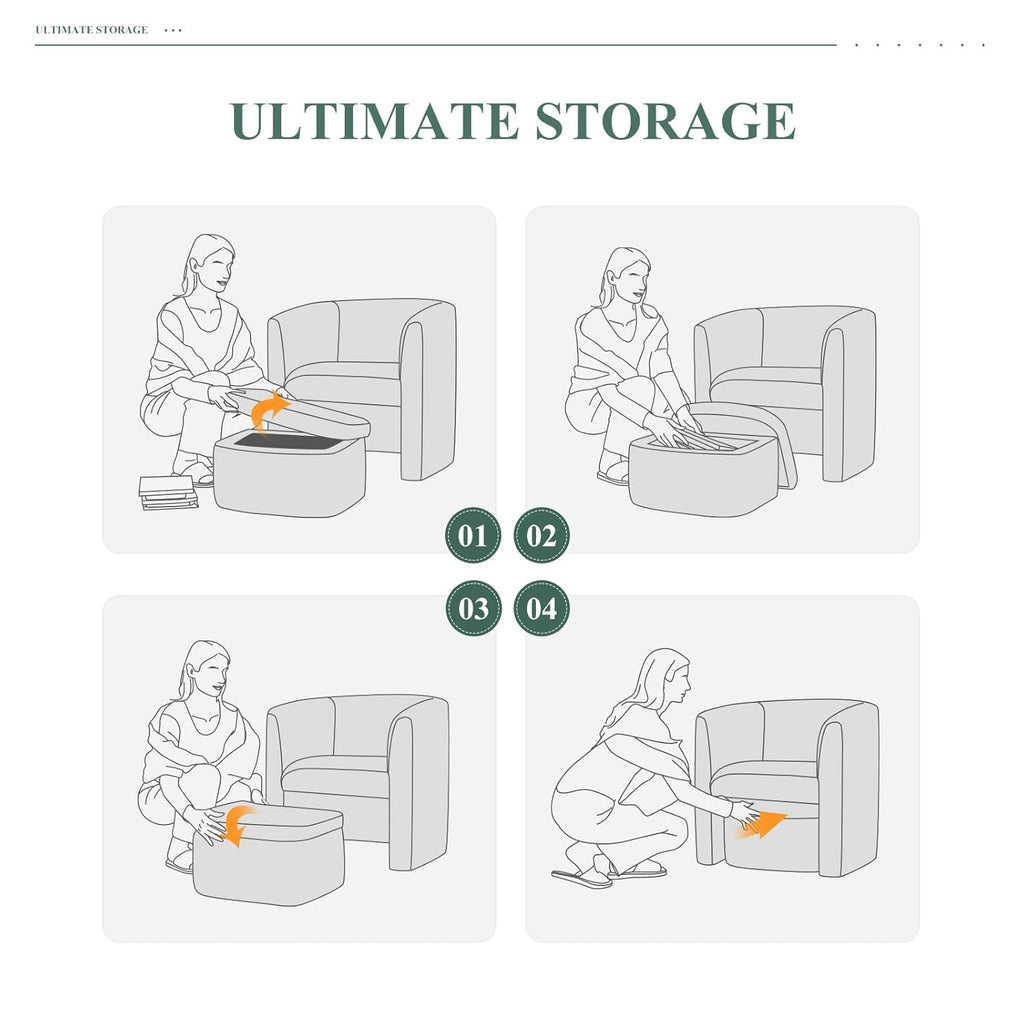 ULTIMATE STORAGE

ULTIMATE STORAGE

01

02

03

04